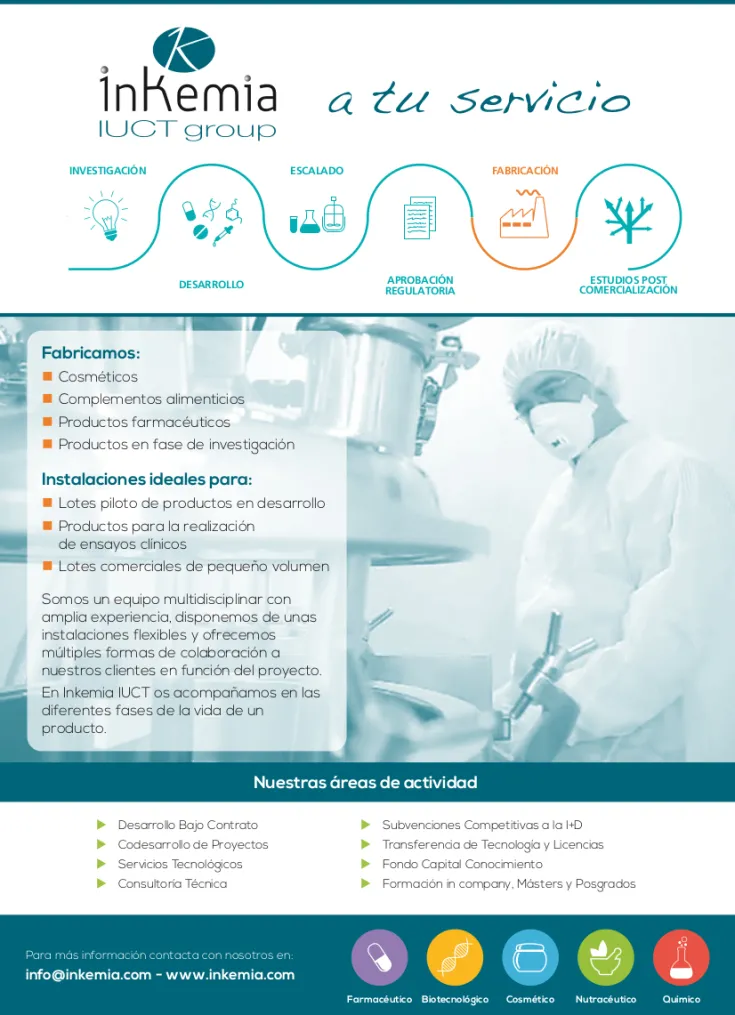 K
inKemia
IUCT group

a tu servicio

INVESTIGACIÓN
DESARROLLO
ESCALADO
APROBACIÓN REGULATORIA
FABRICACIÓN
ESTUDIOS POST COMERCIALIZACIÓN

Fabricamos:
Cosméticos
Complementos alimenticios
Productos farmacéuticos
Productos en fase de investigación

Instalaciones ideales para:
Lotes piloto de productos en desarrollo
Productos para la realización de ensayos clínicos
Lotes comerciales de pequeño volumen

Somos un equipo multidisciplinar con amplia experiencia, disponemos de unas instalaciones flexibles y ofrecemos múltiples formas de colaboración a nuestros clientes en función del proyecto.

En Inkemia IUCT os acompañamos en las diferentes fases de la vida de un producto.

Nuestras áreas de actividad

Desarrollo Bajo Contrato
Codesarrollo de Proyectos
Servicios Tecnológicos
Consultoría Técnica
Subvenciones Competitivas a la I+D
Transferencia de Tecnología y Licencias
Fondo Capital Conocimiento
Formación in company, Másters y Posgrados

Para más información contacta con nosotros en:
info@inkemia.com - www.inkemia.com

Farmacéutico Biotecnológico Cosmético Nutracéutico Químico